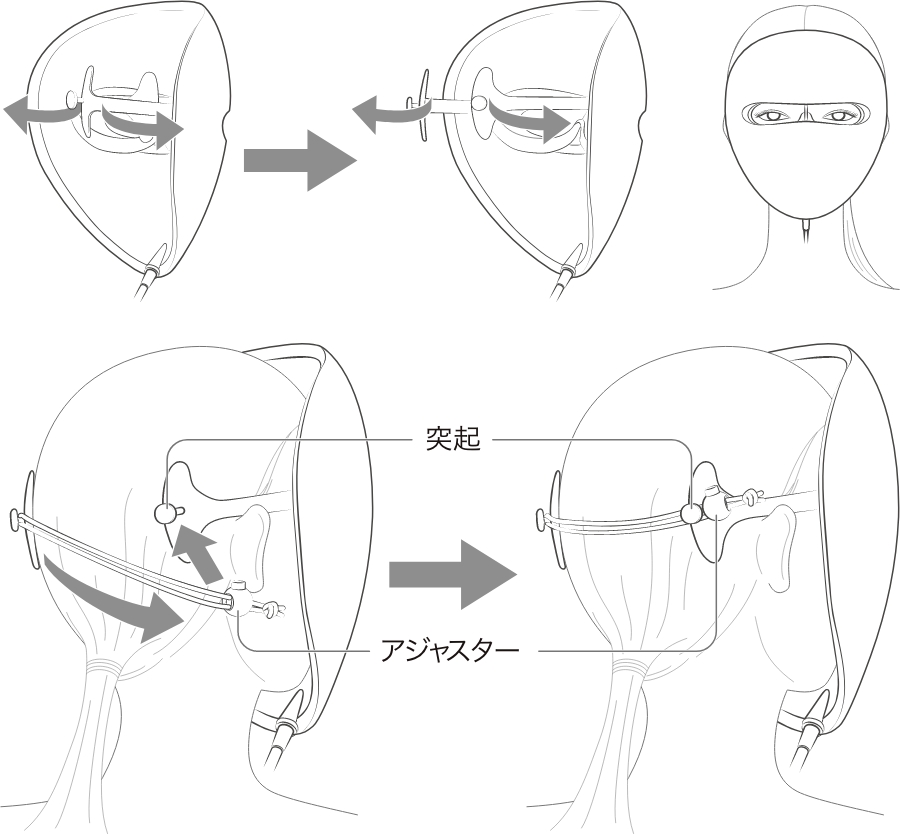 突起

アジャスター